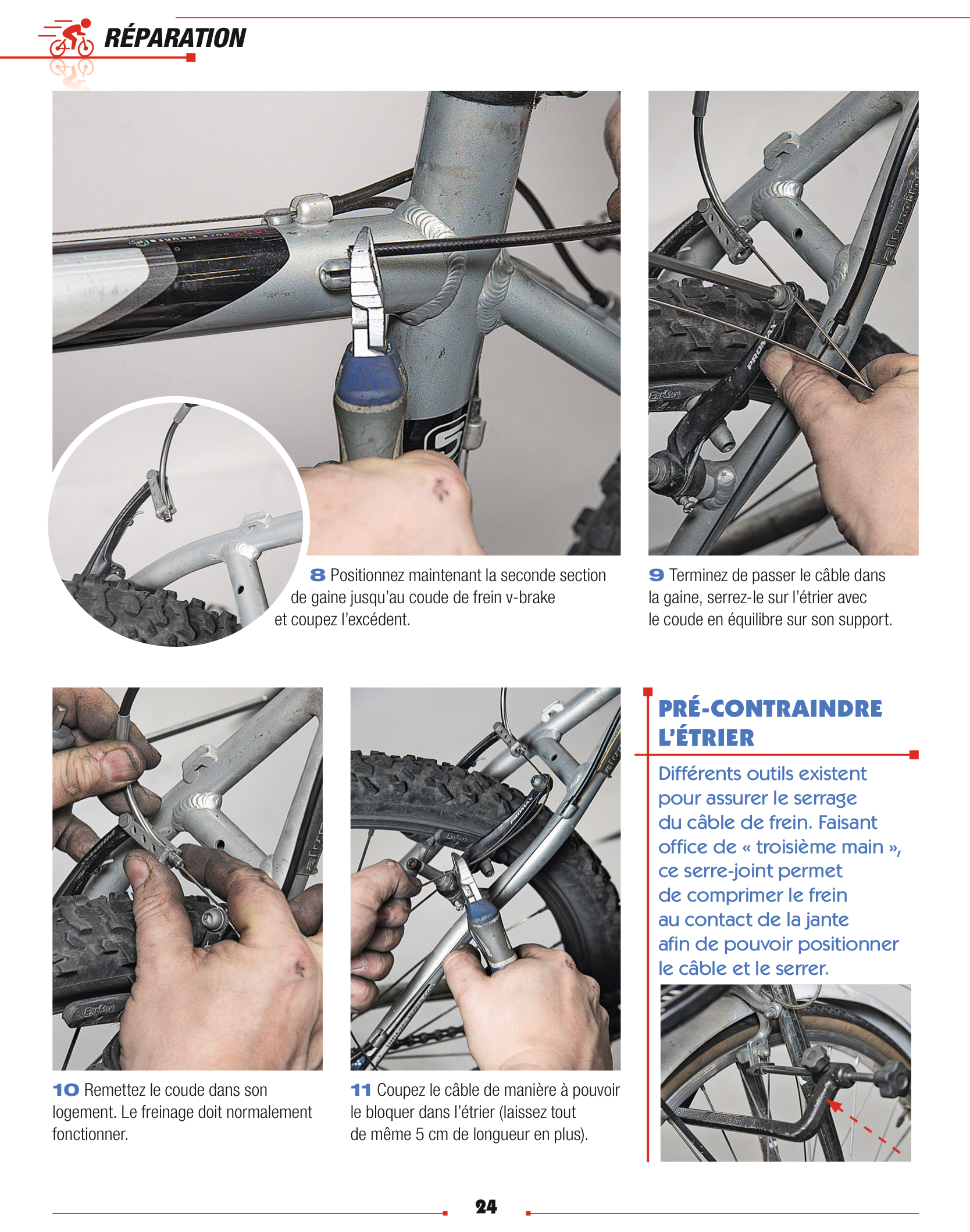 RÉPARATION

8 Positionnez maintenant la seconde section de gaine jusqu'au coude de frein v-brake et coupez l'excédent.

9 Terminez de passer le câble dans la gaine, serrez-le sur l'étrier avec le coude en équilibre sur son support.

10 Remettez le coude dans son logement. Le freinage doit normalement fonctionner.

11 Coupez le câble de manière à pouvoir le bloquer dans l'étrier (laissez tout de même 5 cm de longueur en plus).

PRÉ-CONTRAINDRE L'ÉTRIER

Différents outils existent pour assurer le serrage du câble de frein. Faisant office de « troisième main », ce serre-joint permet de comprimer le frein au contact de la jante afin de pouvoir positionner le câble et le serrer.

24